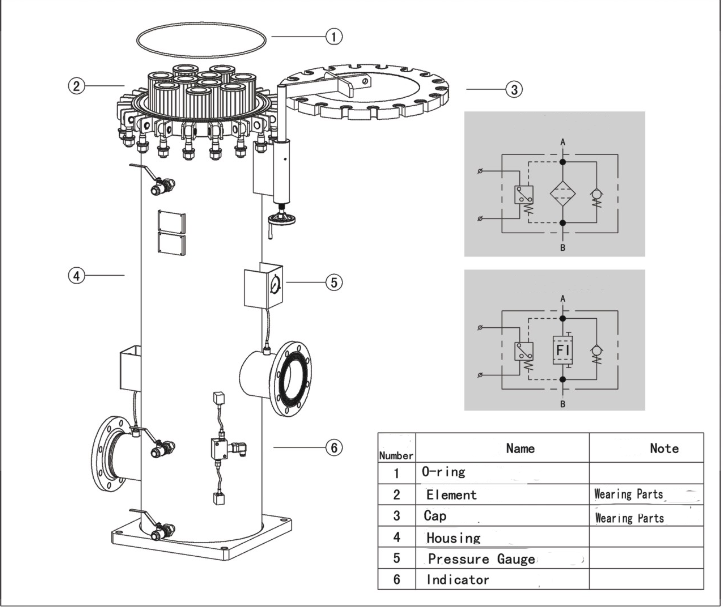 1
2
3
4
5
6

A
B

A
FI
B

| Number | Name | Note |
|---|---|---|
| 1 | O-ring | |
| 2 | Element | Wearing Parts |
| 3 | Cap | Wearing Parts |
| 4 | Housing | |
| 5 | Pressure Gauge | |
| 6 | Indicator | |